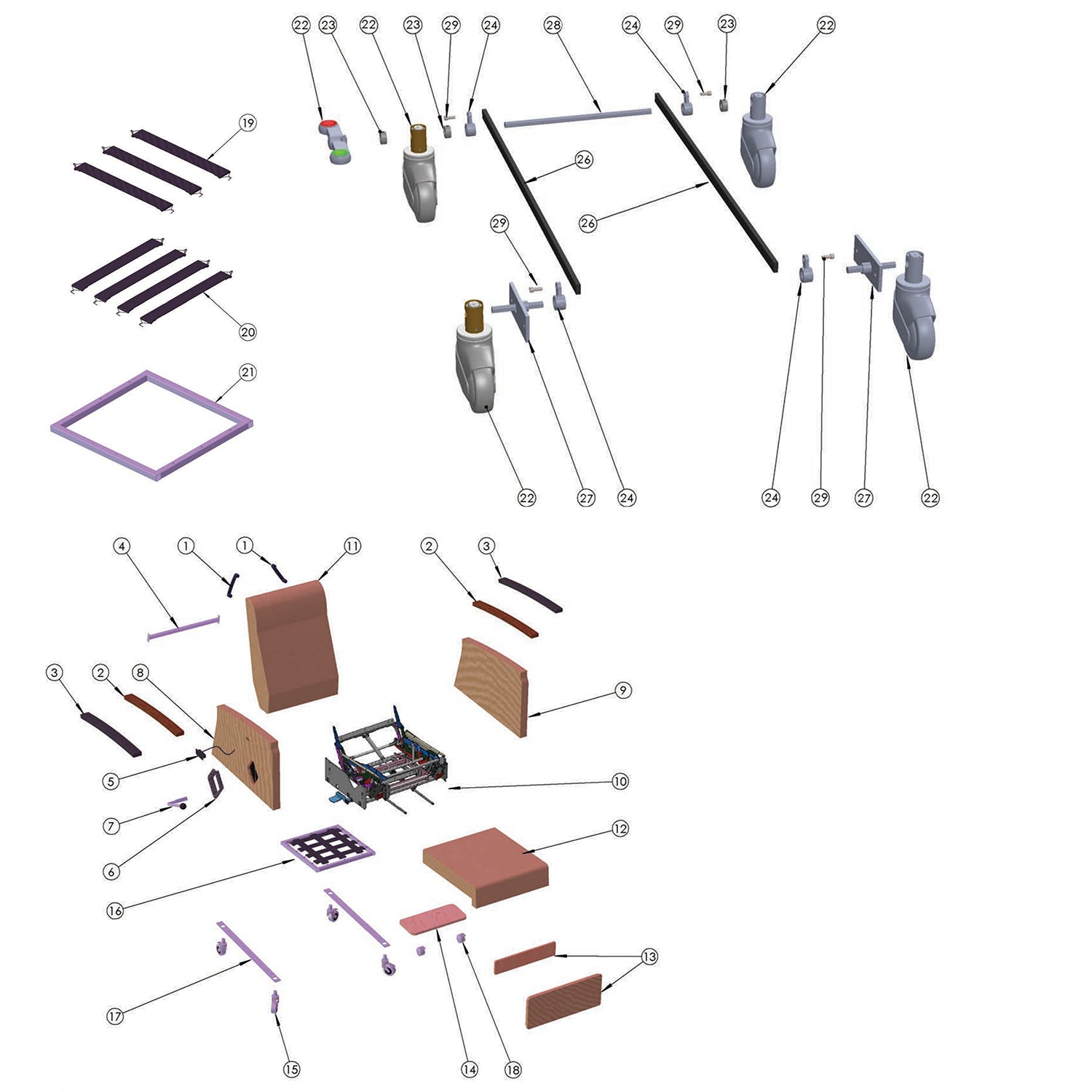 22 23 22 23 29 24 28 24 29 23 22

19

26

26

29

20

21

22 27 24 24 29 27 22

4 1 1 11 2 3

3 2 8

9

5

10

7

6

12

16

13

17

15 14 18