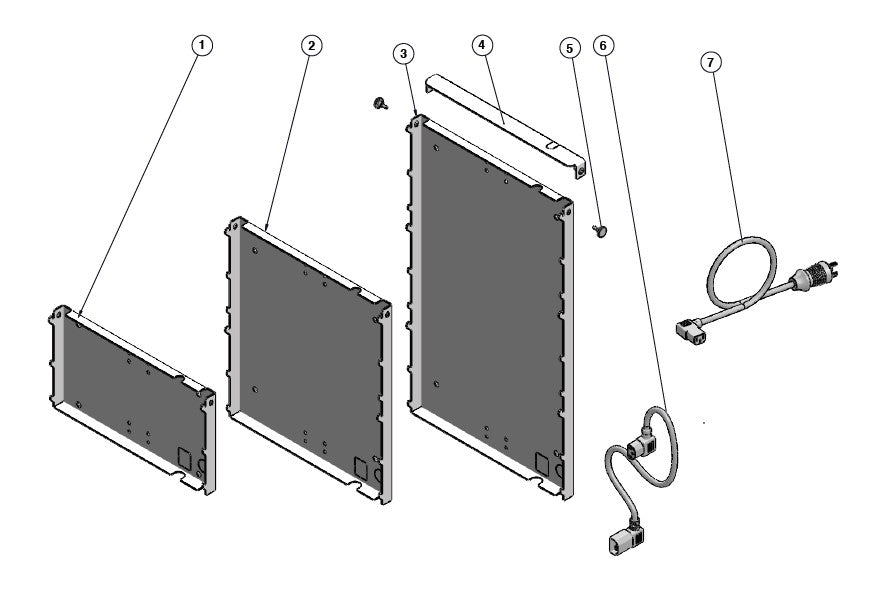 1
2
3
4
5
6
7