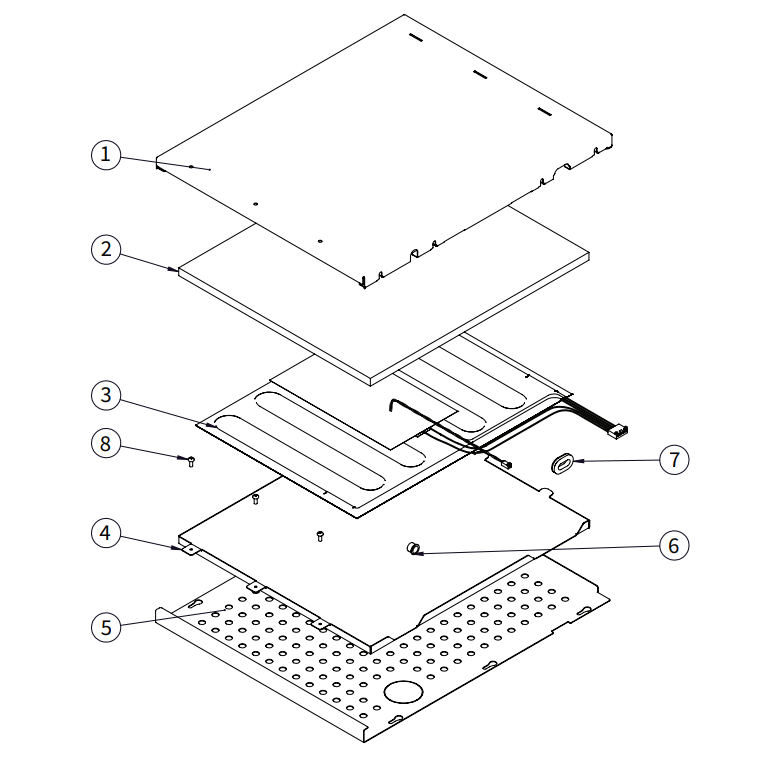 1
2
3
8
7
4
6
5