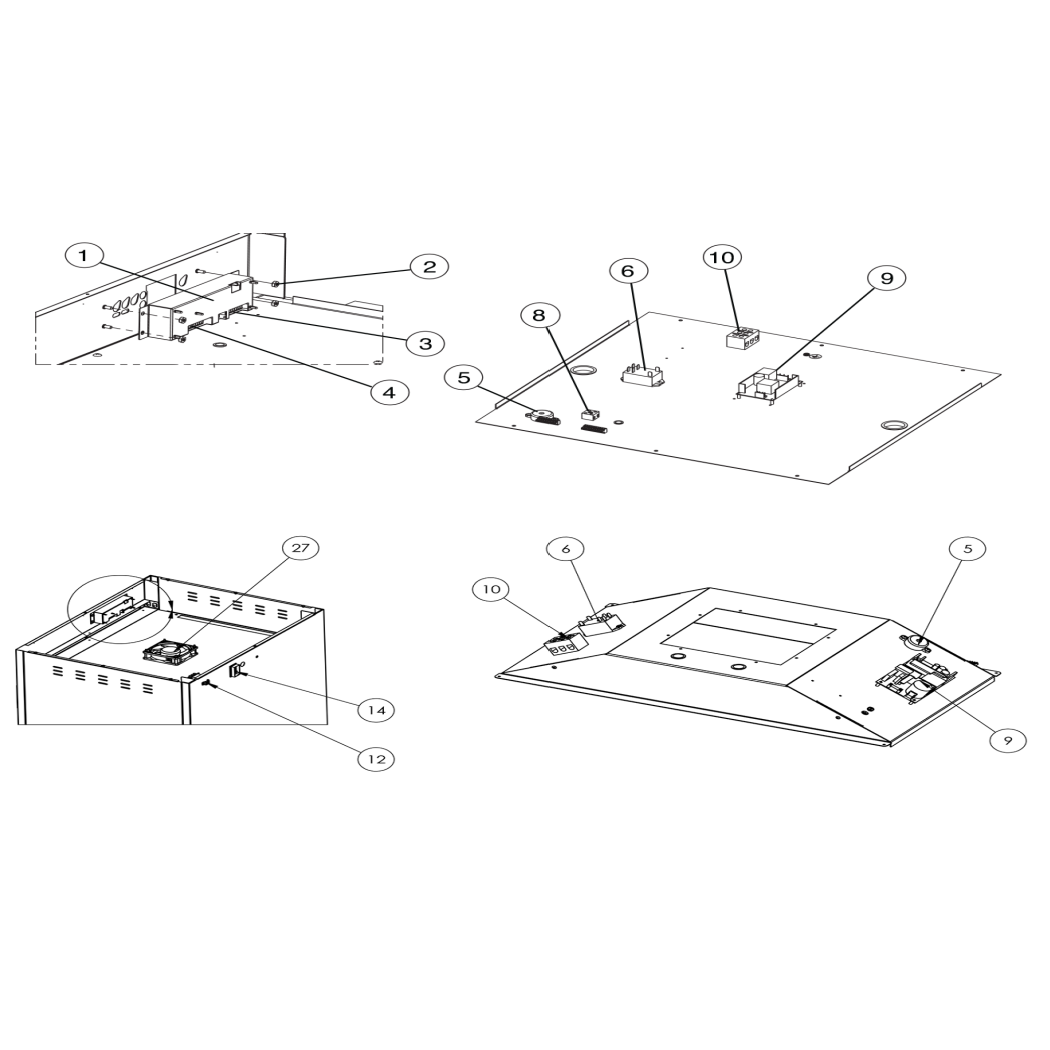 1
2
3
4
10
6
9
8
5
27
14
12
6
10
5
9