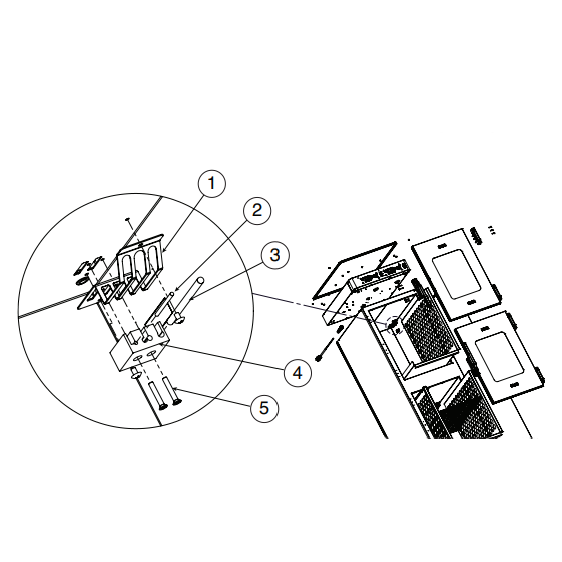 1
2
3
4
5