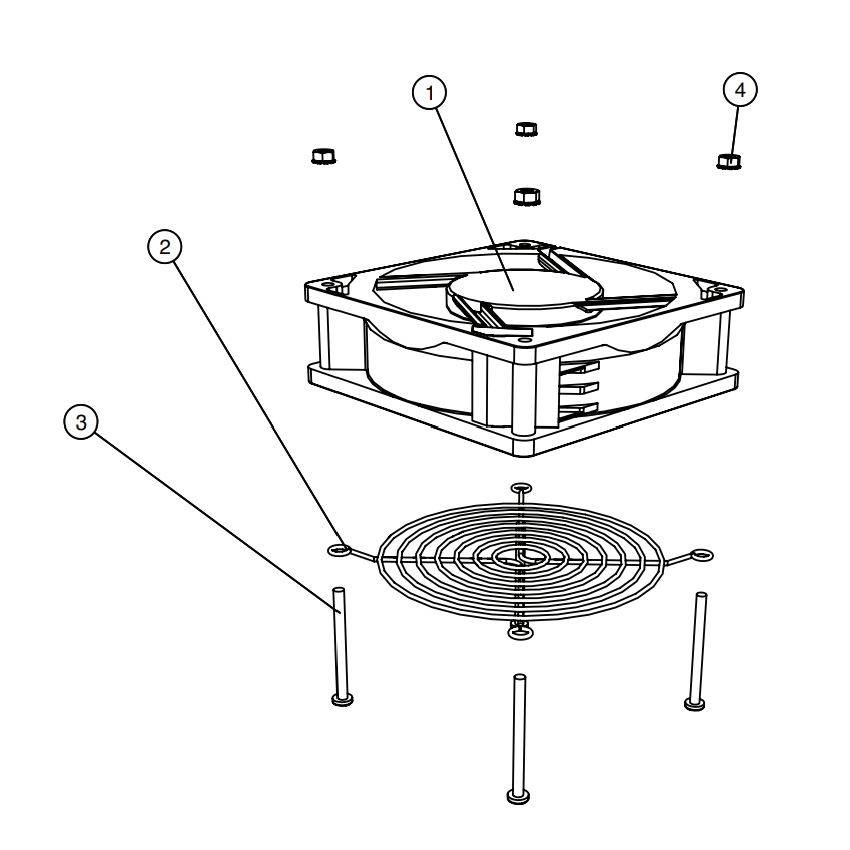 1
4
2
3