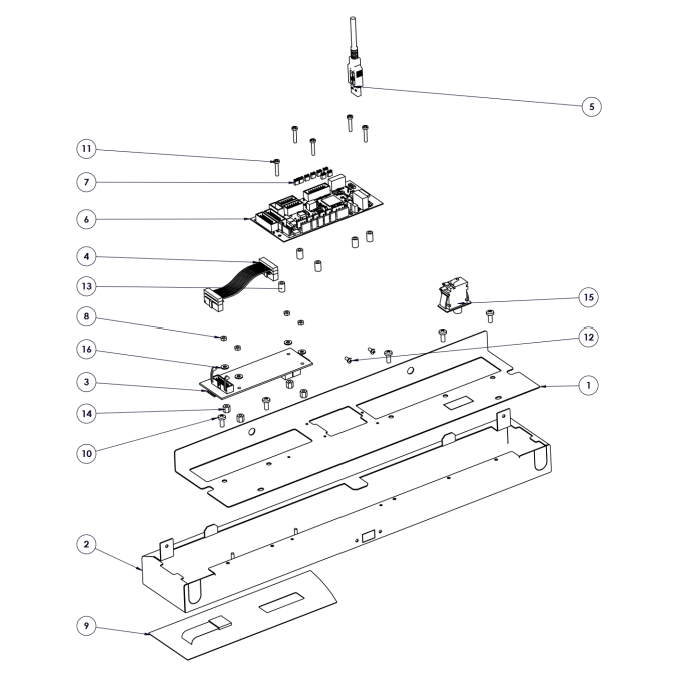 5

11

7

6

4

13

15

8

12

16

3

1

14

10

2

9