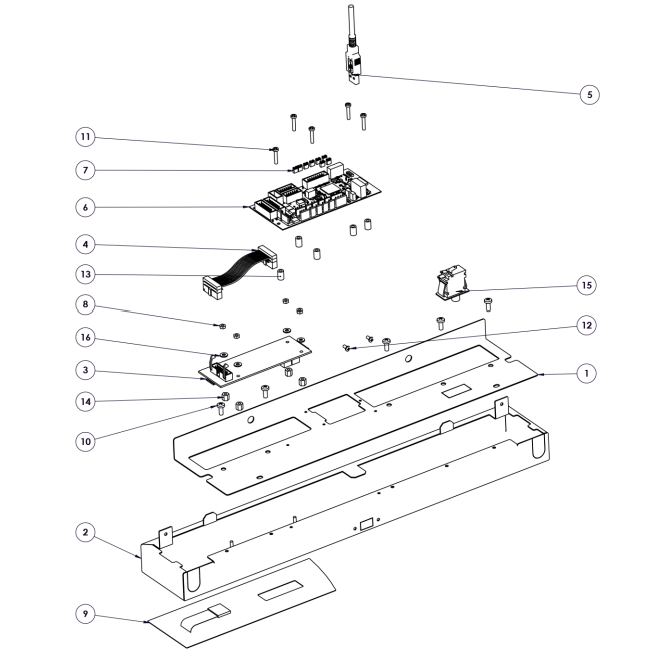 5
11
7
6
4
13
15
8
12
16
3
1
14
10
2
9