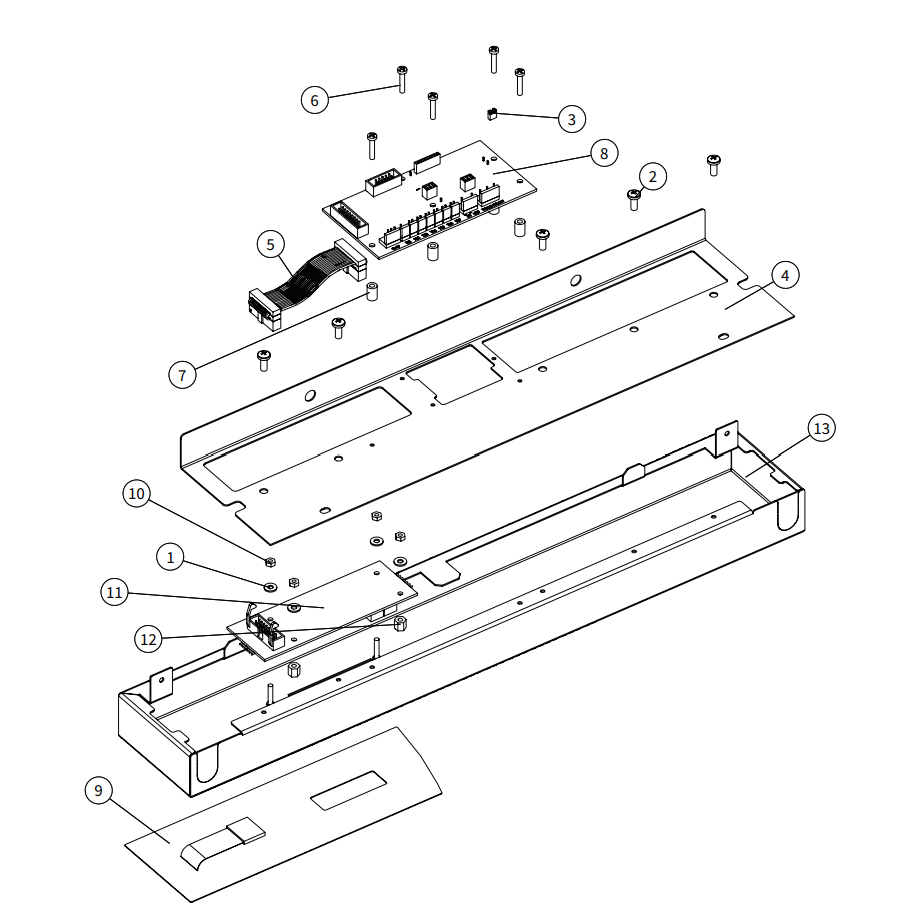 6
3
8
2
5
4
7
13
10
1
11
12
9