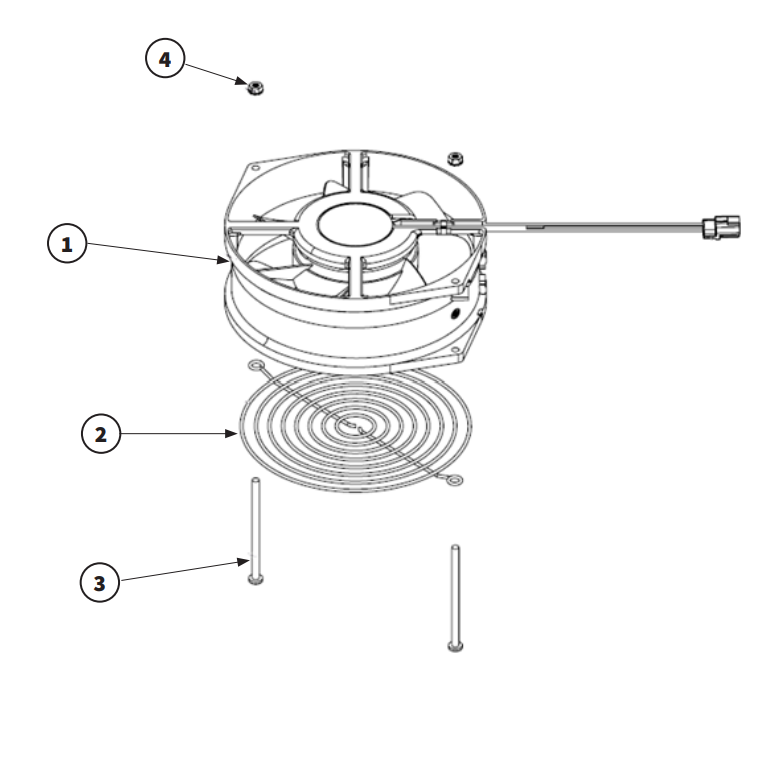 4

1

2

3