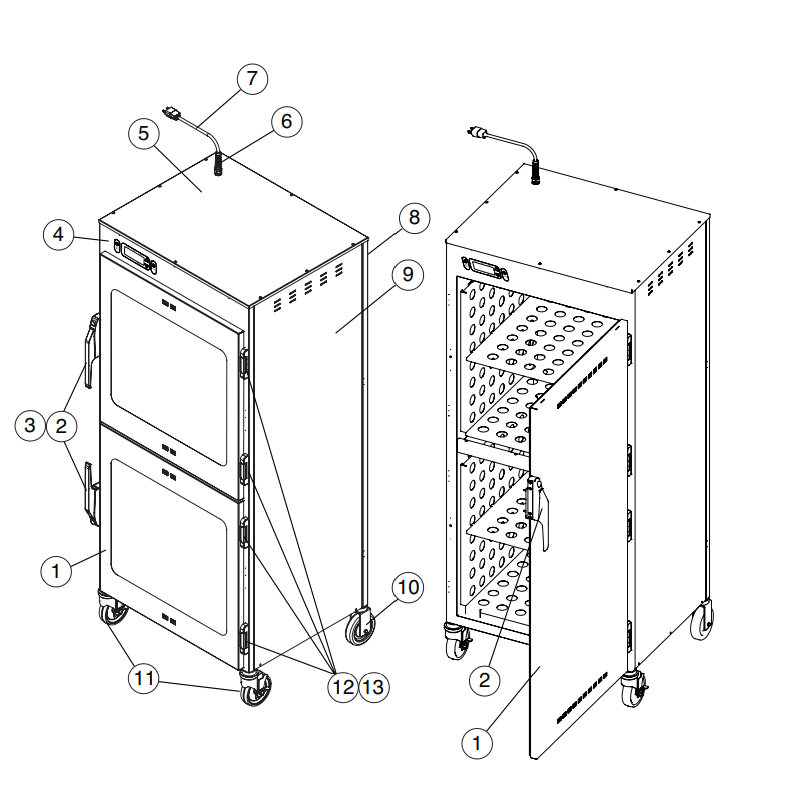 7
6
5
8
4
9
3
2
1
10
11
12
13
2
1