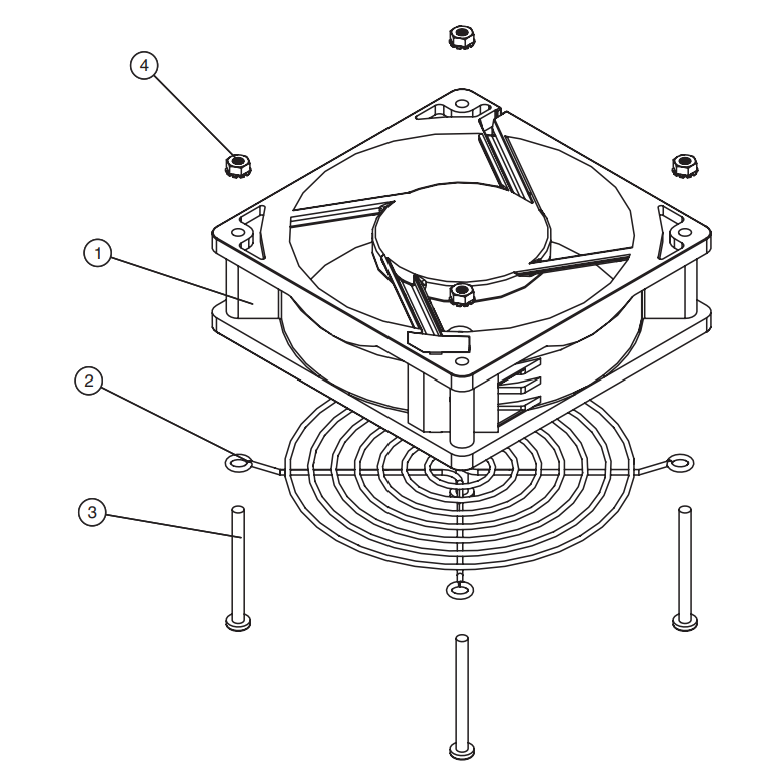 4
1
2
3