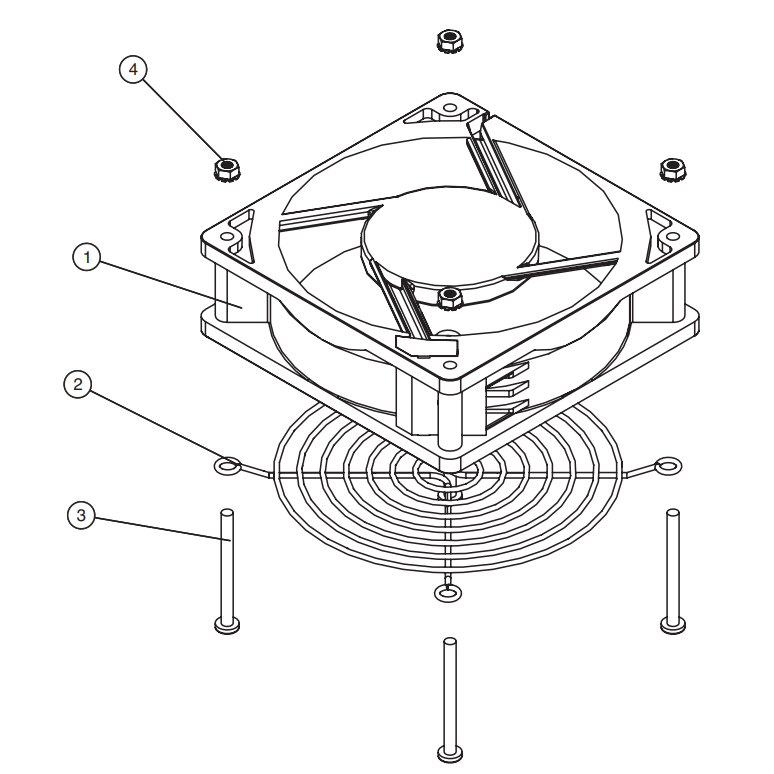 4
1
2
3