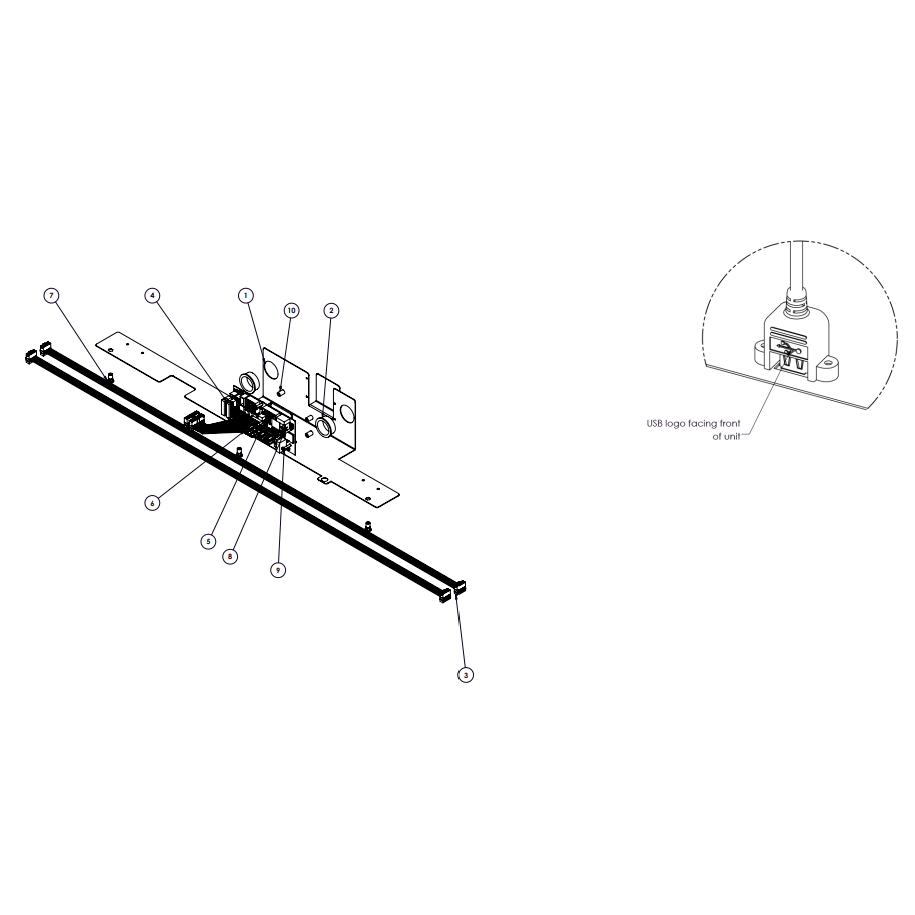 7
4
1
10
2
6
5
8
9
3
USB logo facing front of unit