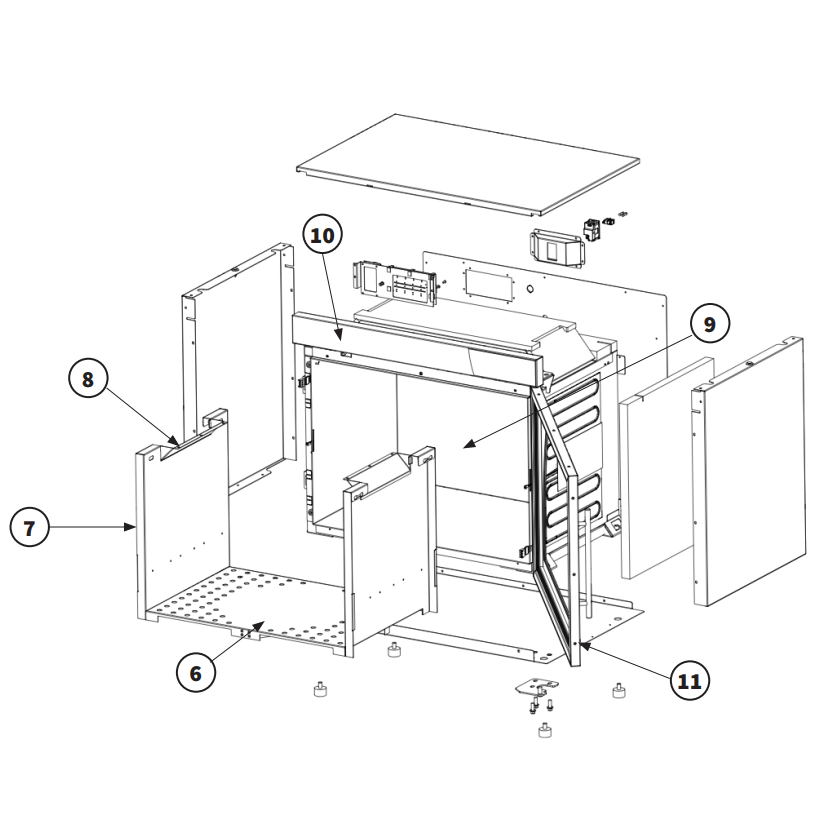 10
9
8
7
6
11