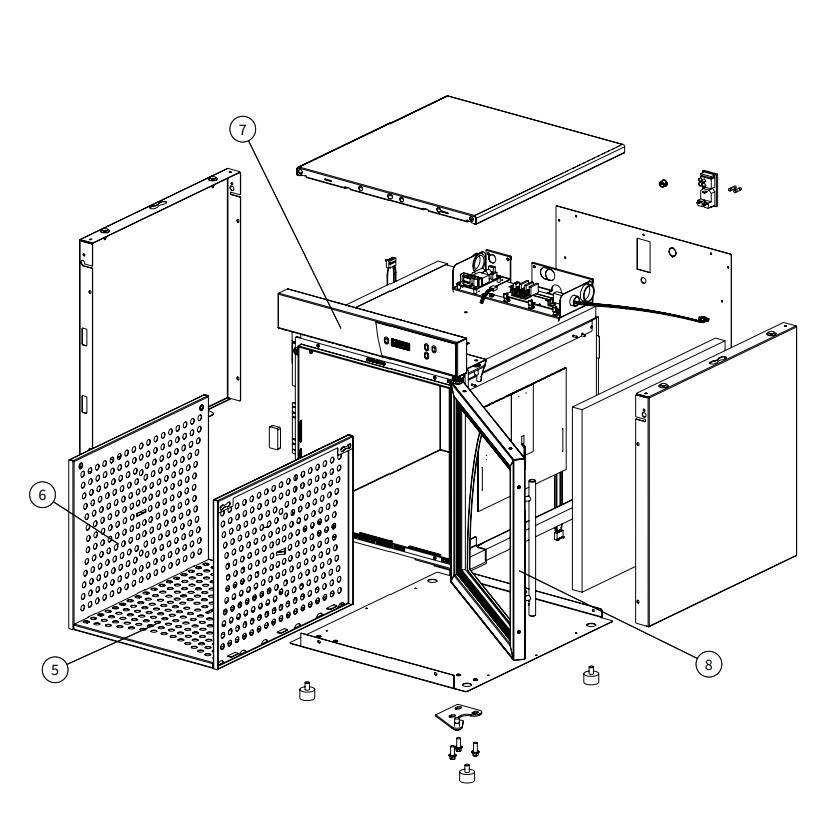 7
6
5
8