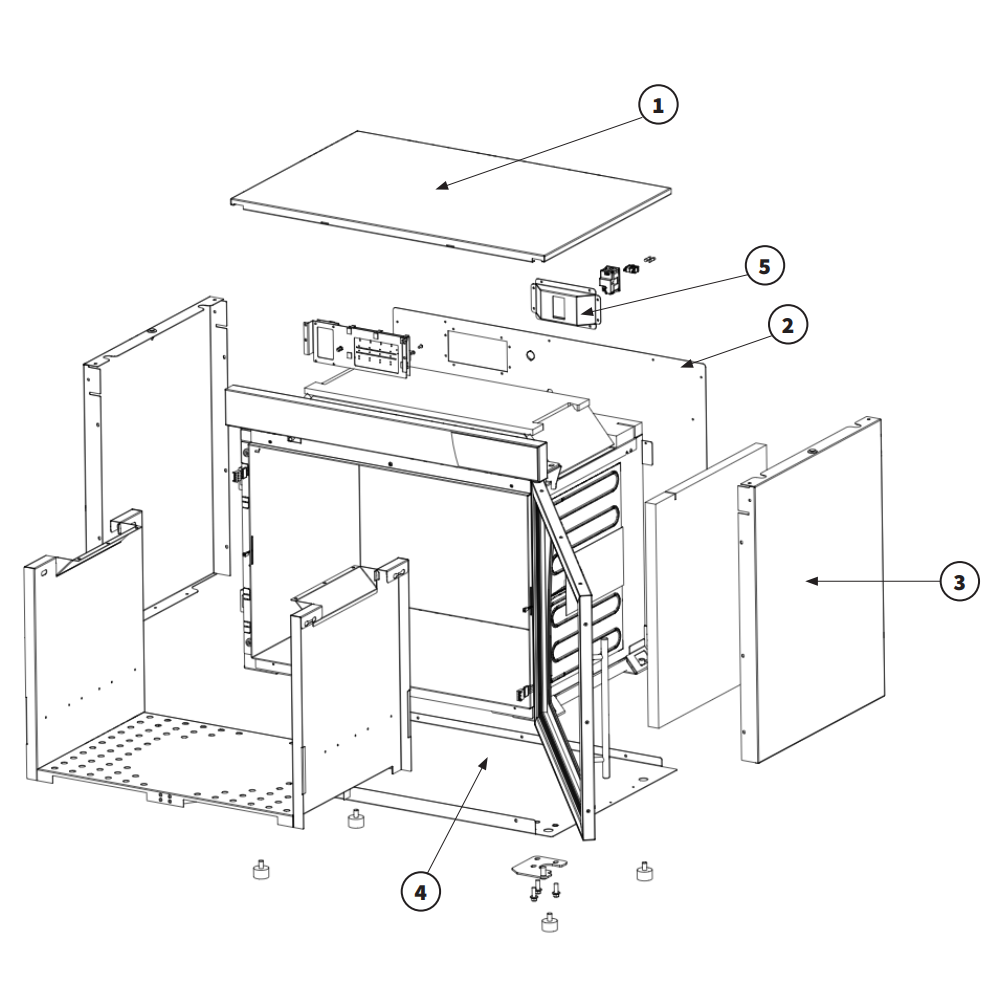 1
5
2
3
4